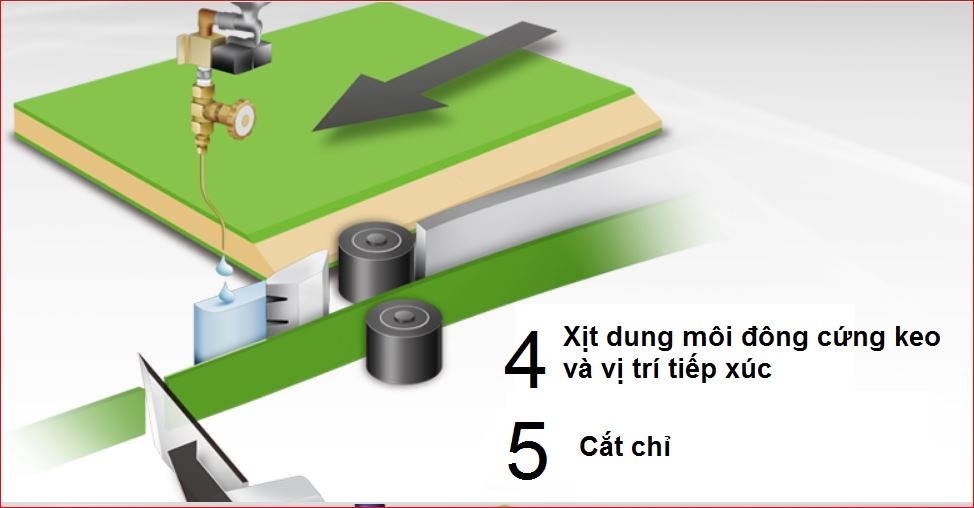 4 Xịt dung môi đông cứng keo và vị trí tiếp xúc

5 Cắt chỉ