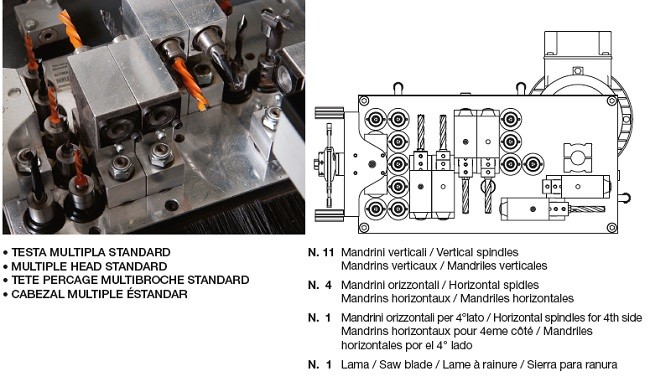 • TESTA MULTIPLA STANDARD
• MULTIPLE HEAD STANDARD
• TETE PERCAGE MULTIBROCHE STANDARD
• CABEZAL MULTIPLE ÉSTANDAR

N. 11 Mandrini verticali / Vertical spindles
Mandrins verticaux / Mandriles verticales

N. 4 Mandrini orizzontali / Horizontal spidles
Mandrins horizontaux / Mandriles horizontales

N. 1 Mandrini orizzontali per 4°lato / Horizontal spindles for 4th side
Mandrins horizontaux pour 4eme côté / Mandriles horizontales por el 4° lado

N. 1 Lama / Saw blade / Lame à rainure / Sierra para ranura